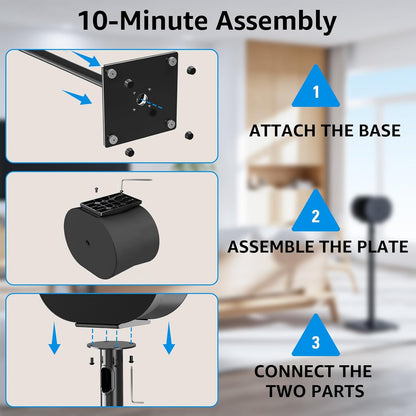 10-Minute Assembly

1

ATTACH THE BASE

2

ASSEMBLE THE PLATE

3

CONNECT THE TWO PARTS