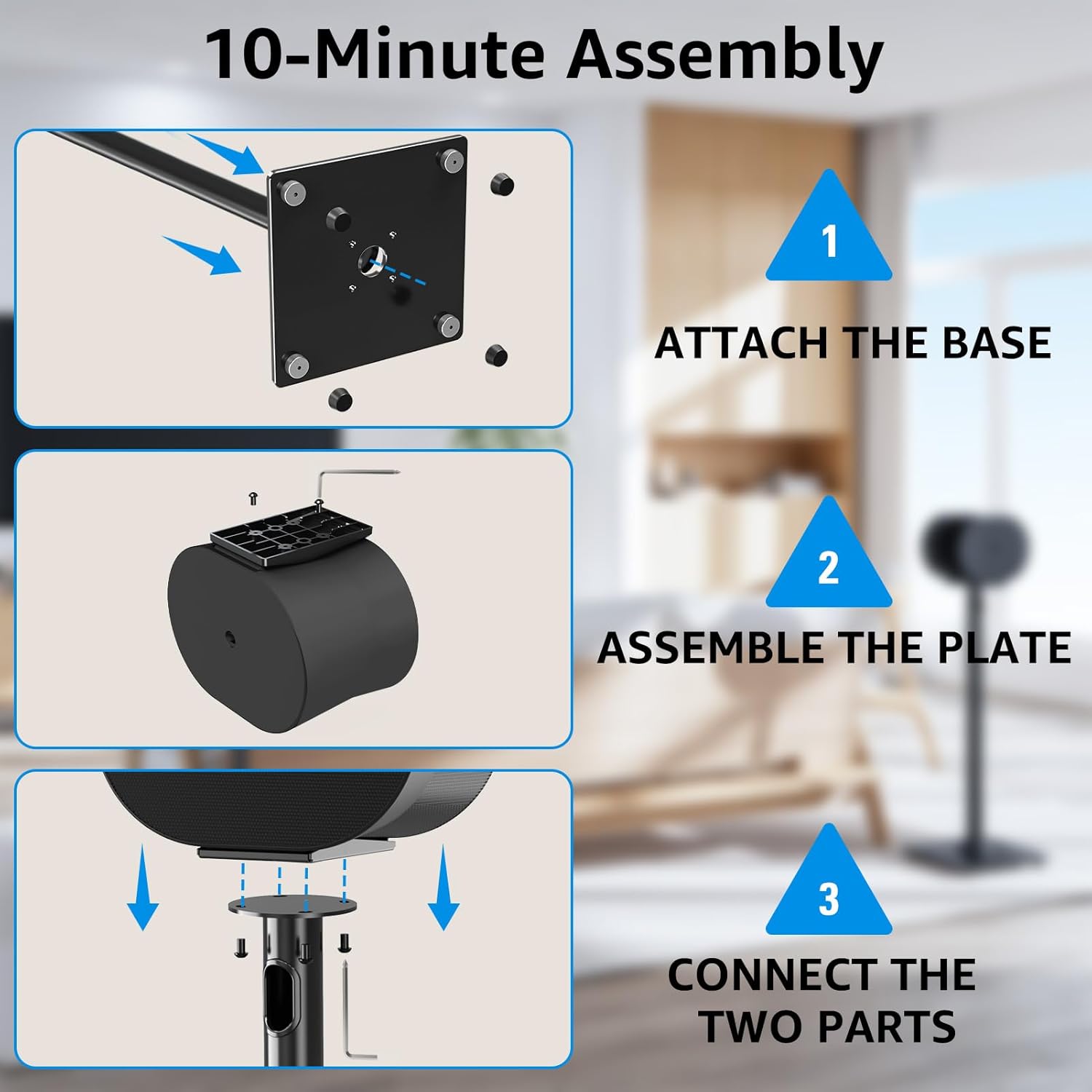 10-Minute Assembly

1

ATTACH THE BASE

2

ASSEMBLE THE PLATE

3

CONNECT THE TWO PARTS