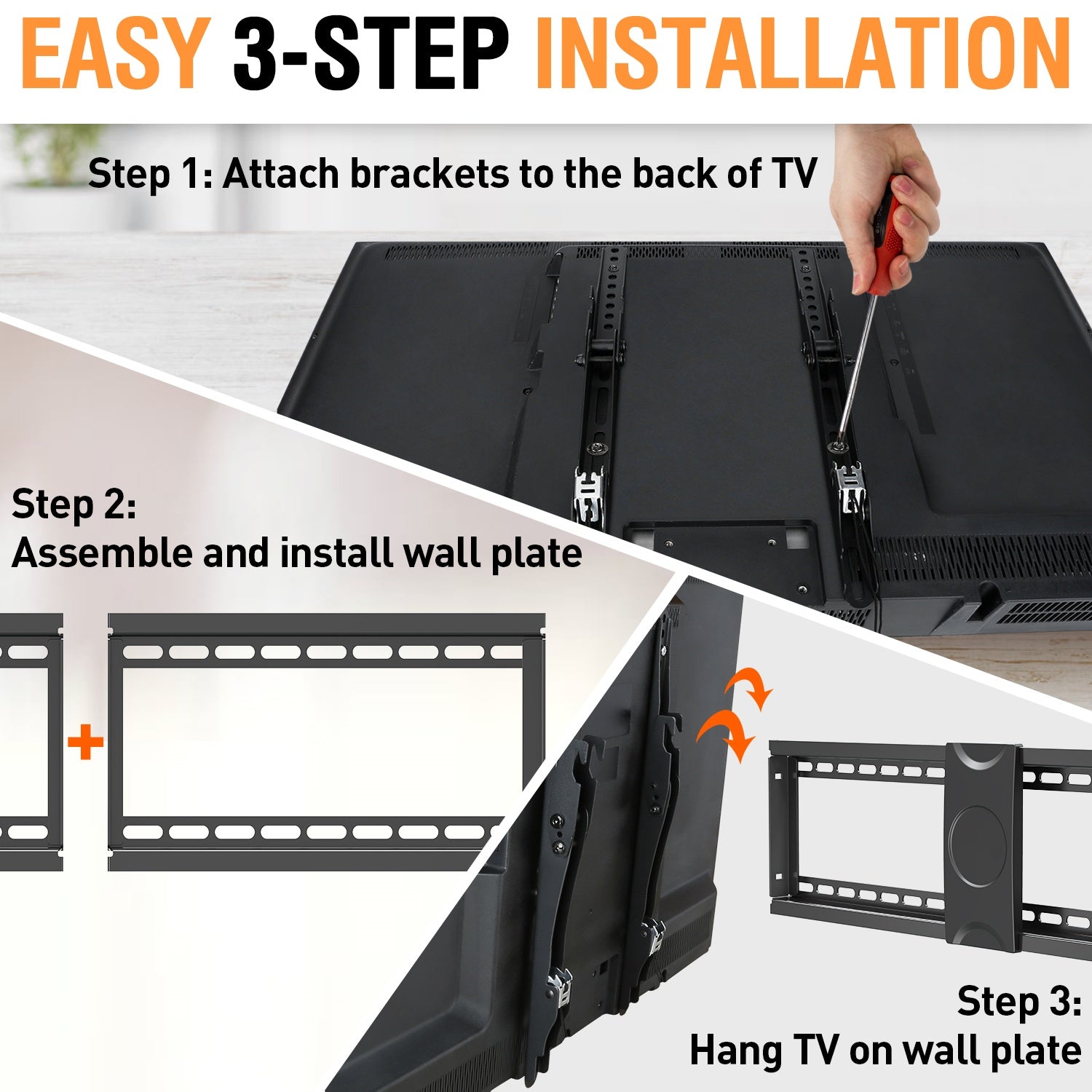 EASY 3-STEP INSTALLATION

Step 1: Attach brackets to the back of TV

Step 2:
Assemble and install wall plate

+

Step 3:
Hang TV on wall plate