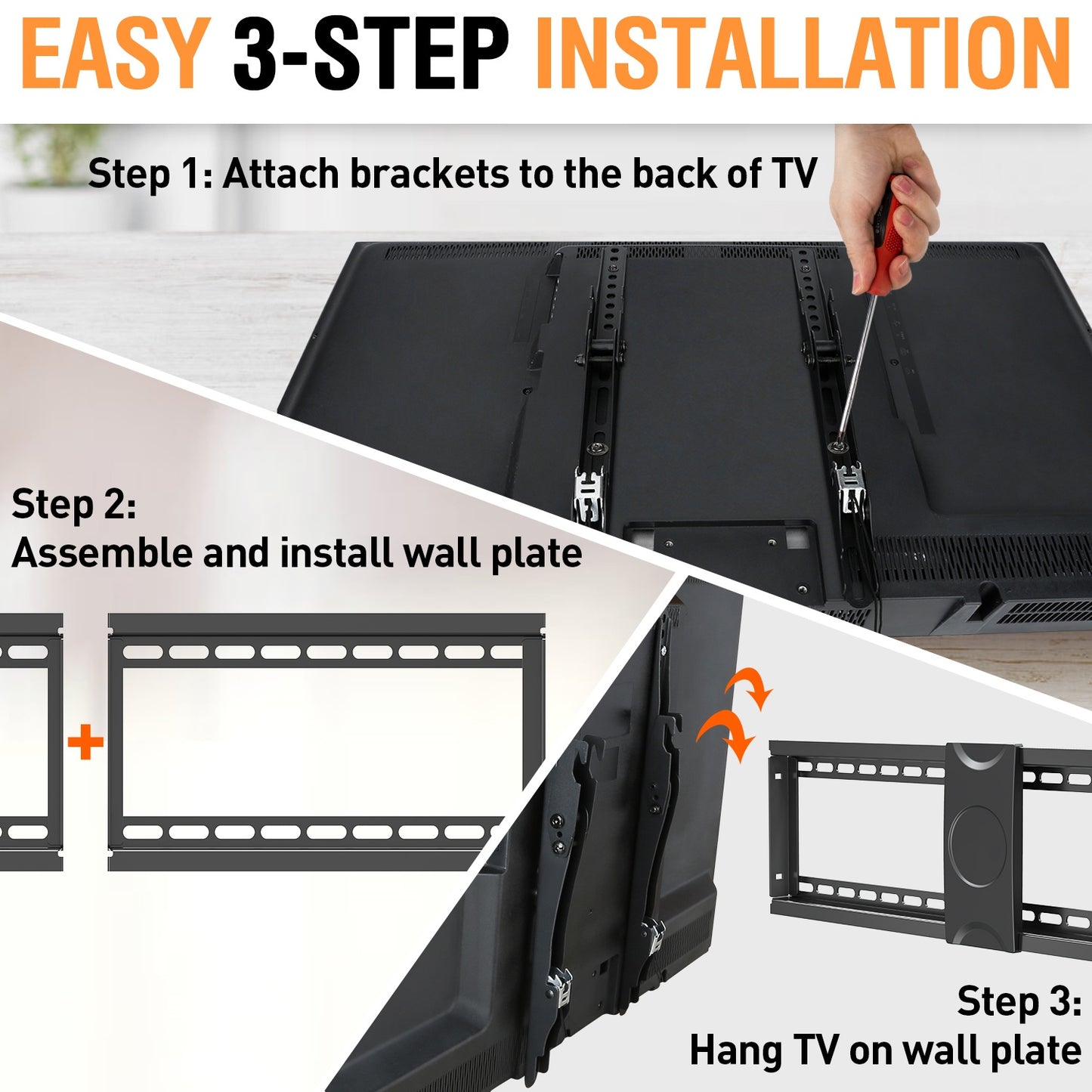 EASY 3-STEP INSTALLATION

Step 1: Attach brackets to the back of TV

Step 2:
Assemble and install wall plate

+

Step 3:
Hang TV on wall plate