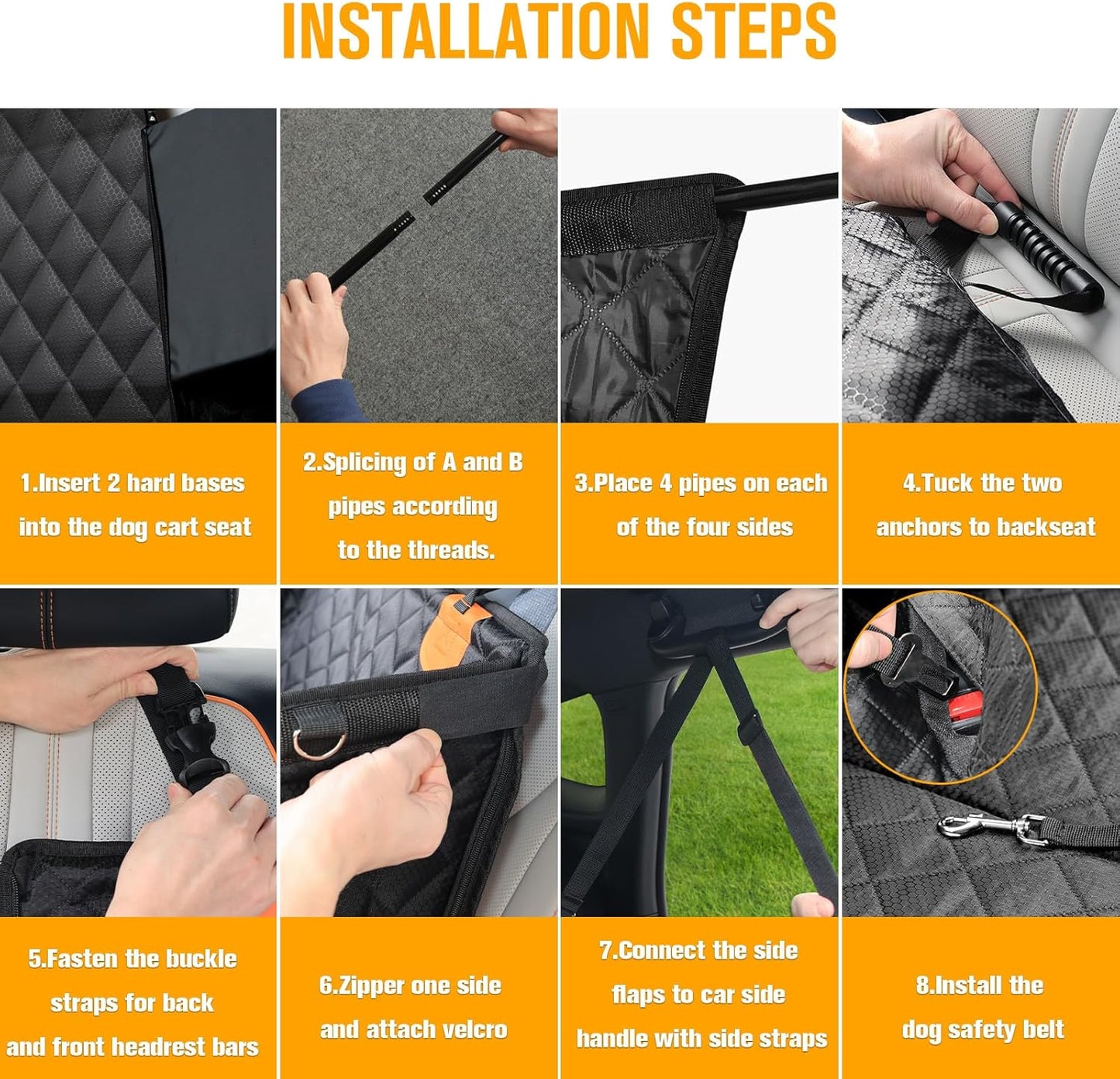 INSTALLATION STEPS

1.Insert 2 hard bases into the dog cart seat

2.Splicing of A and B pipes according to the threads.

3.Place 4 pipes on each of the four sides

4.Tuck the two anchors to backseat

5.Fasten the buckle straps for back and front headrest bars

6.Zipper one side and attach velcro

7.Connect the side flaps to car side handle with side straps

8.Install the dog safety belt