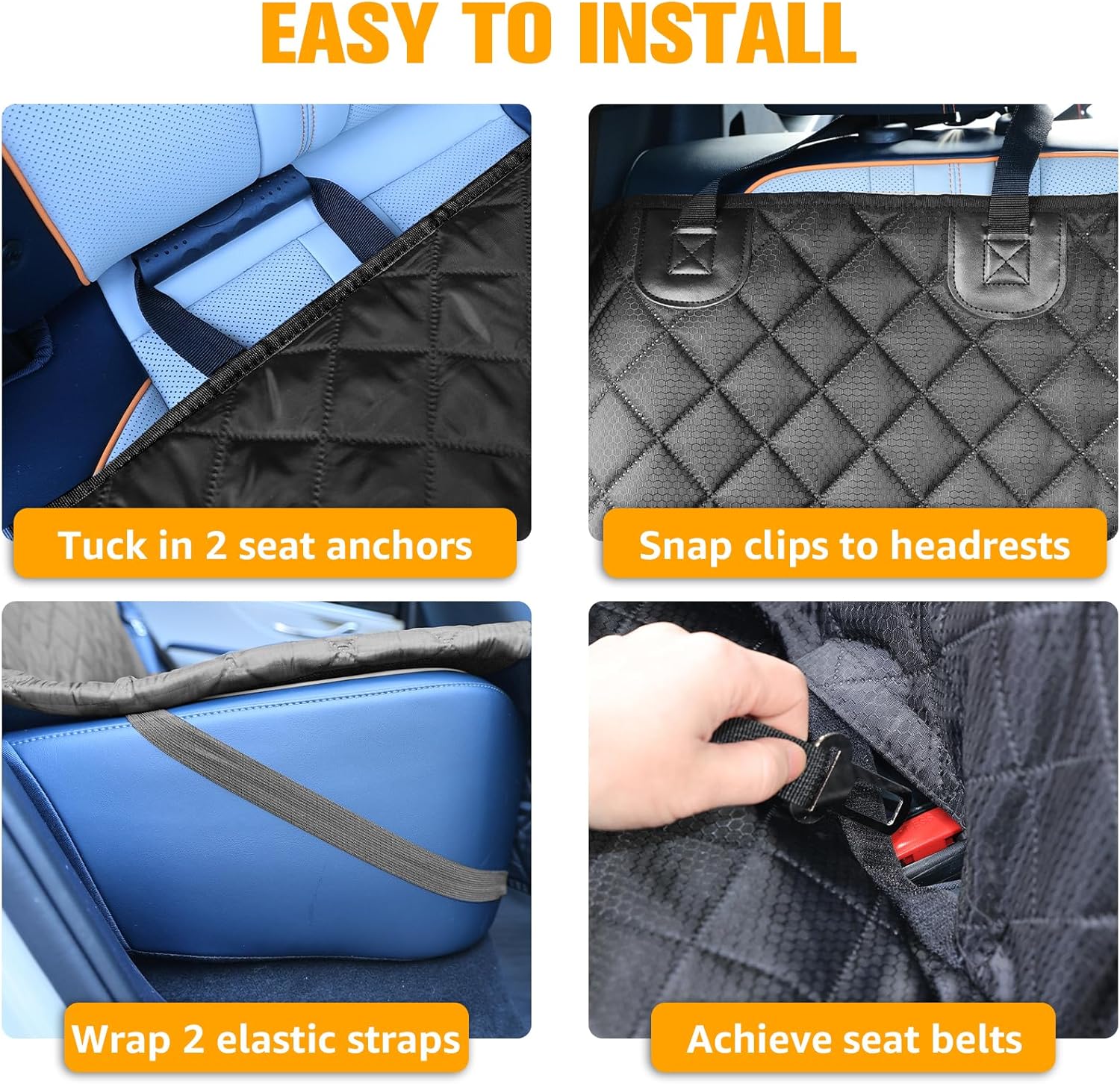 EASY TO INSTALL

Tuck in 2 seat anchors

Snap clips to headrests

Wrap 2 elastic straps

Achieve seat belts