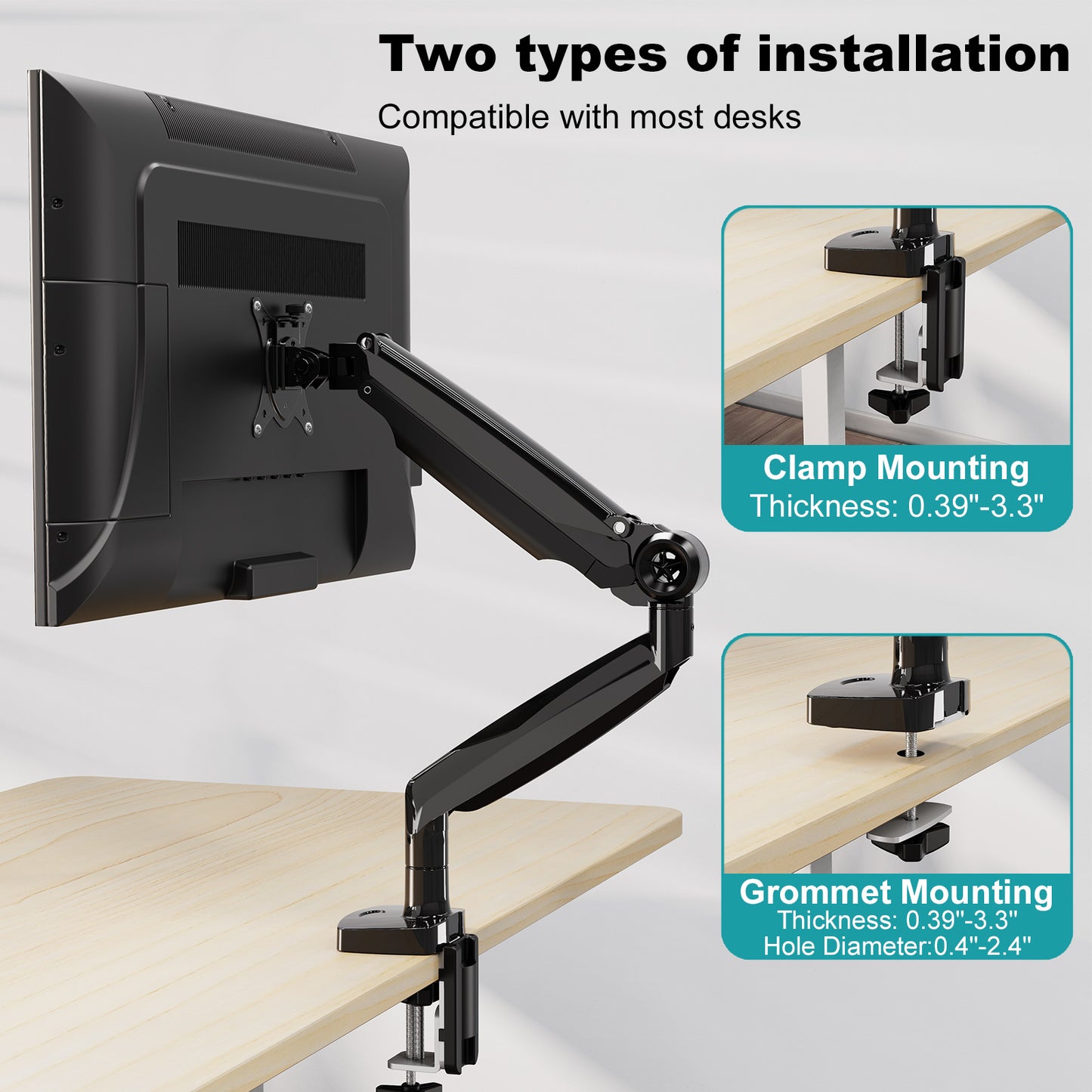 Two types of installation

Compatible with most desks

Clamp Mounting
Thickness: 0.39"-3.3"

Grommet Mounting
Thickness: 0.39"-3.3"
Hole Diameter:0.4"-2.4"