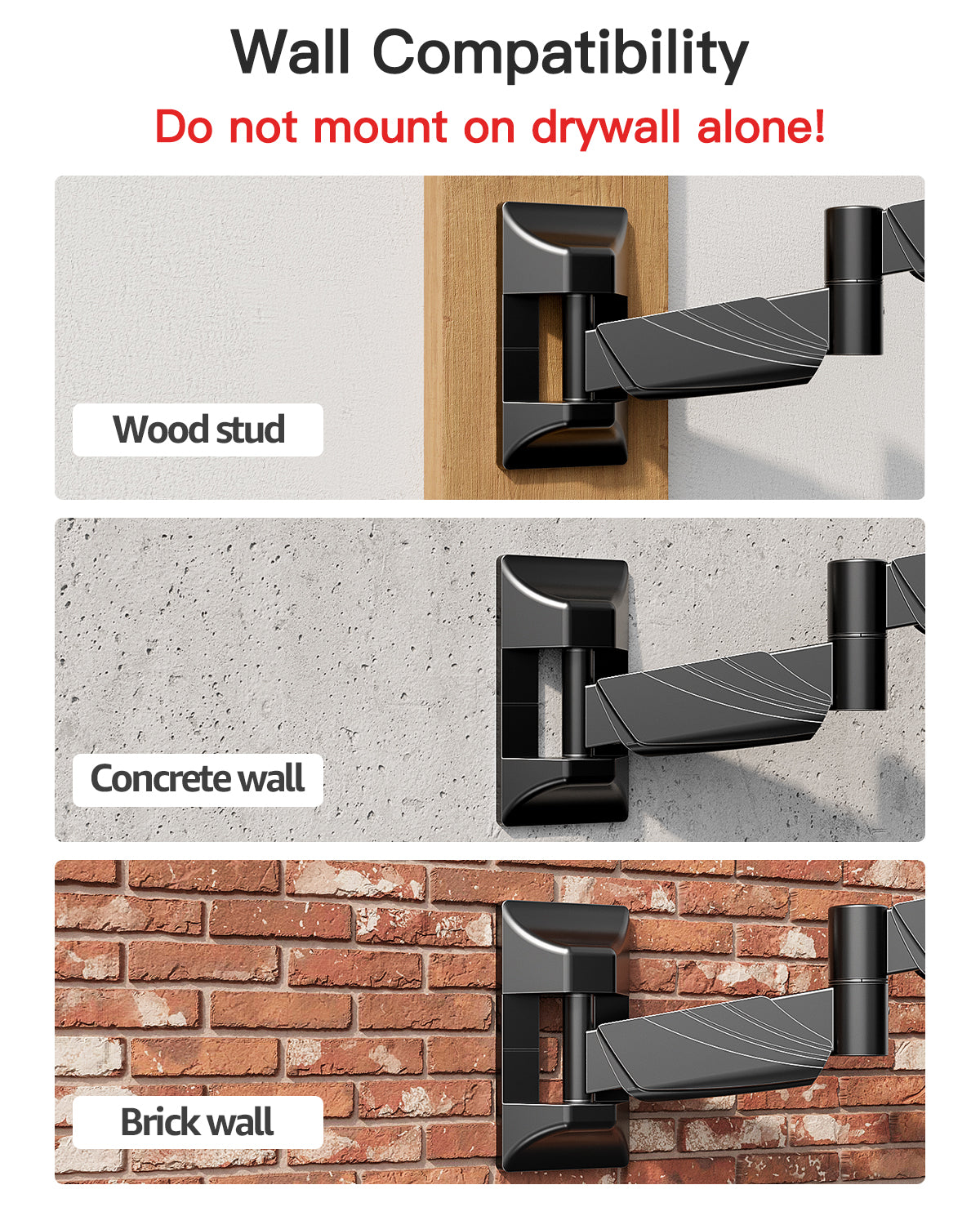 Wall Compatibility

Do not mount on drywall alone!

Wood stud

Concrete wall

Brick wall